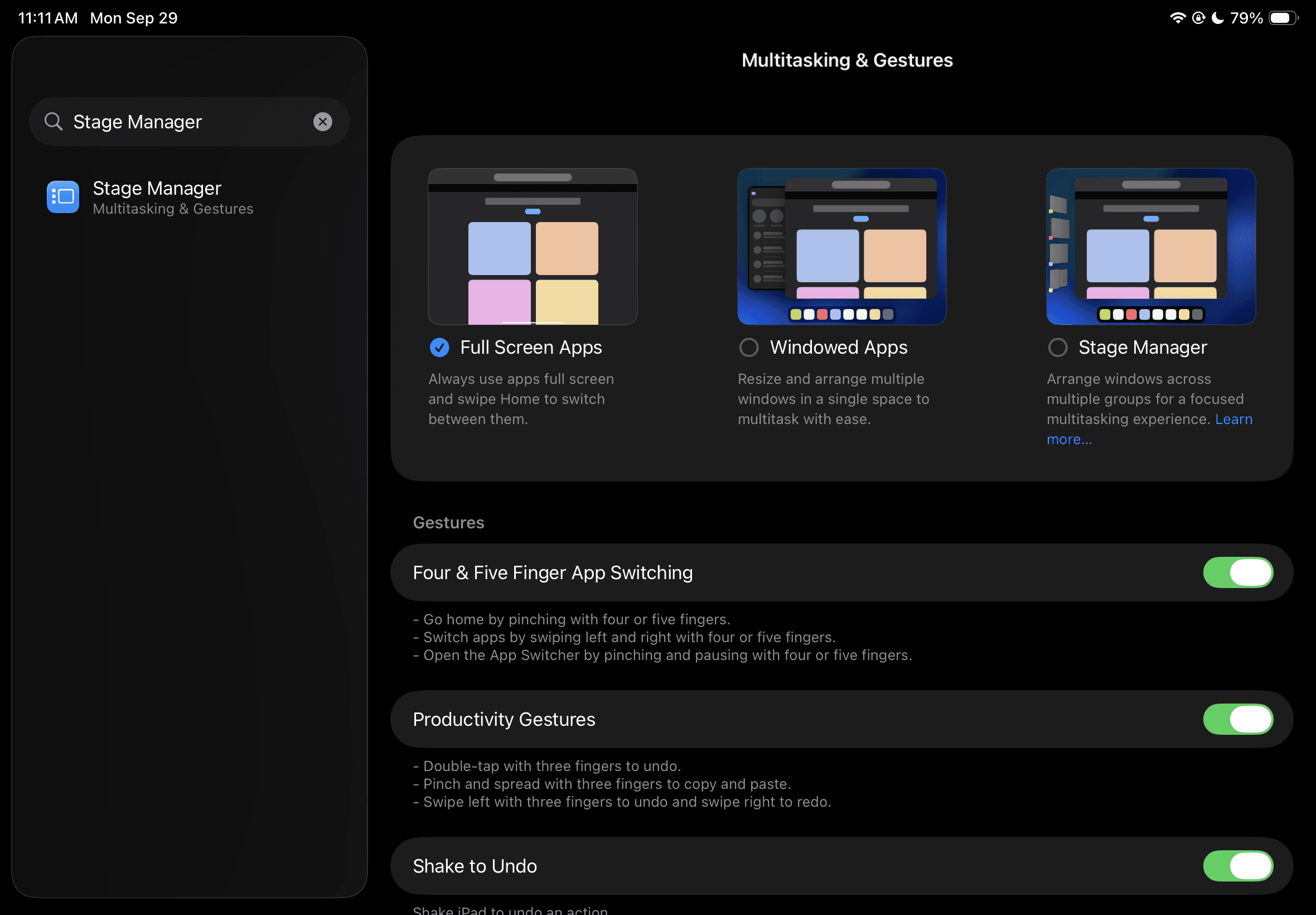 11:11 AM Mon Sep 29

79%

Stage Manager

Stage Manager
Multitasking & Gestures

Multitasking & Gestures

Full Screen Apps
Always use apps full screen and swipe Home to switch between them.

Windowed Apps
Resize and arrange multiple windows in a single space to multitask with ease.

Stage Manager
Arrange windows across multiple groups for a focused multitasking experience. Learn more...

Gestures

Four & Five Finger App Switching

- Go home by pinching with four or five fingers.
- Switch apps by swiping left and right with four or five fingers.
- Open the App Switcher by pinching and pausing with four or five fingers.

Productivity Gestures

- Double-tap with three fingers to undo.
- Pinch and spread with three fingers to copy and paste.
- Swipe left with three fingers to undo and swipe right to redo.

Shake to Undo

Shake iPad to undo an action.