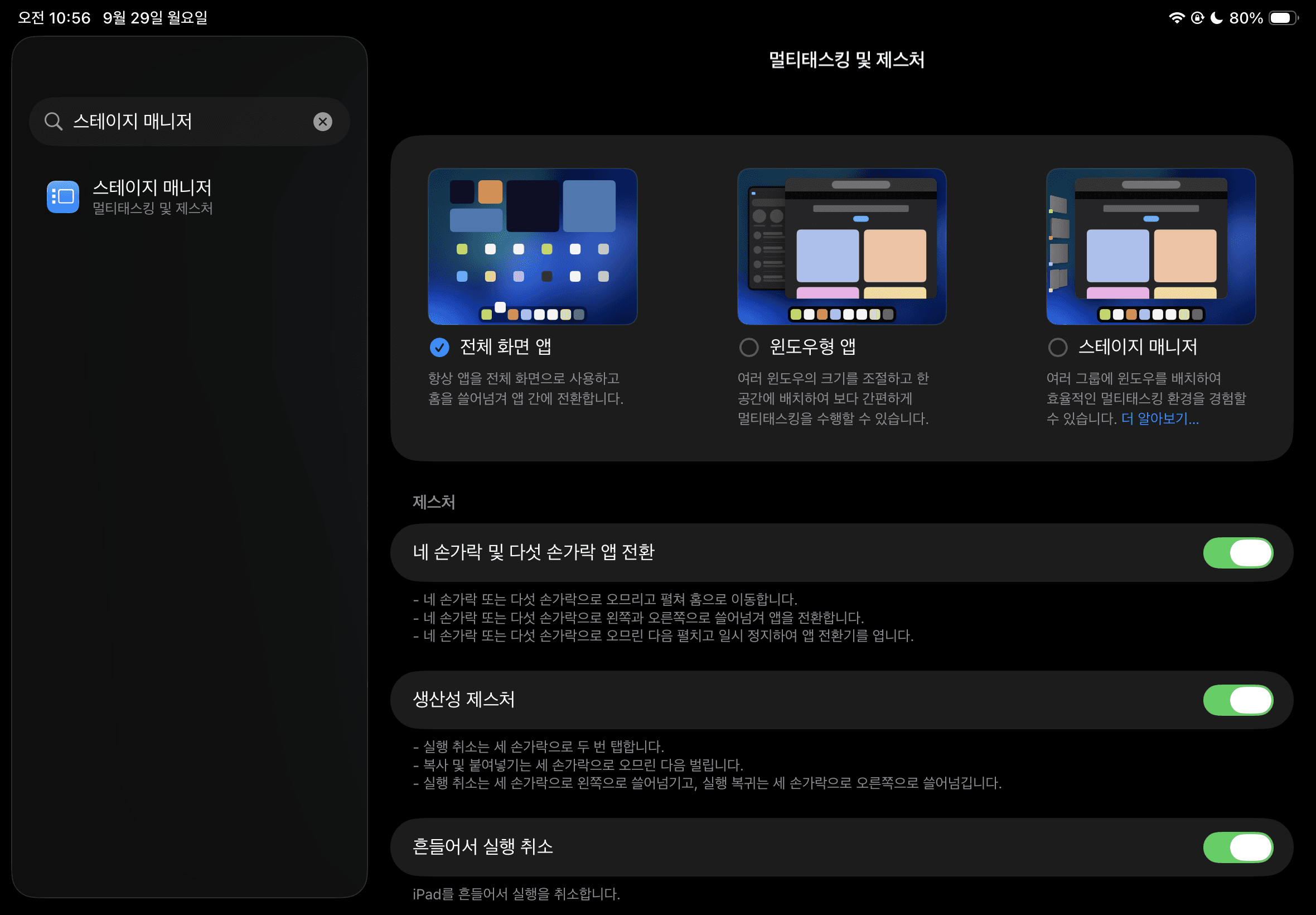 오전 10:56 9월 29일 월요일

80%

스테이지 매니저

스테이지 매니저
멀티태스킹 및 제스처

멀티태스킹 및 제스처

전체 화면 앱
항상 앱을 전체 화면으로 사용하고 홈을 쓸어넘겨 앱 간에 전환합니다.

윈도우형 앱
여러 윈도우의 크기를 조절하고 한 공간에 배치하여 보다 간편하게 멀티태스킹을 수행할 수 있습니다.

스테이지 매니저
여러 그룹에 윈도우를 배치하여 효율적인 멀티태스킹 환경을 경험할 수 있습니다. 더 알아보기...

제스처

네 손가락 및 다섯 손가락 앱 전환

- 네 손가락 또는 다섯 손가락으로 오므리고 펼쳐 홈으로 이동합니다.
- 네 손가락 또는 다섯 손가락으로 왼쪽과 오른쪽으로 쓸어넘겨 앱을 전환합니다.
- 네 손가락 또는 다섯 손가락으로 오므린 다음 펼치고 일시 정지하여 앱 전환기를 엽니다.

생산성 제스처

- 실행 취소는 세 손가락으로 두 번 탭합니다.
- 복사 및 붙여넣기는 세 손가락으로 오므린 다음 벌립니다.
- 실행 취소는 세 손가락으로 왼쪽으로 쓸어넘기고, 실행 복귀는 세 손가락으로 오른쪽으로 쓸어넘깁니다.

흔들어서 실행 취소

iPad를 흔들어서 실행을 취소합니다.